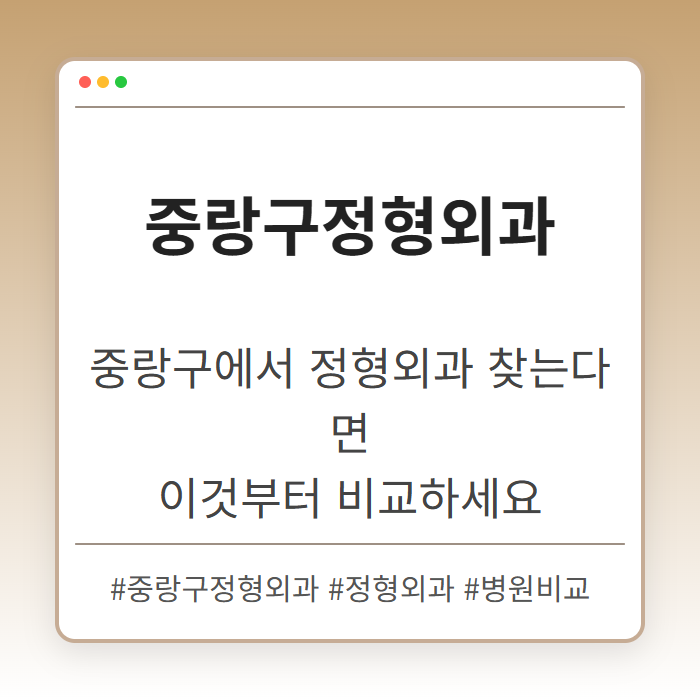 중랑구정형외과

중랑구에서 정형외과 찾는다면
이것부터 비교하세요

#중랑구정형외과 #정형외과 #병원비교